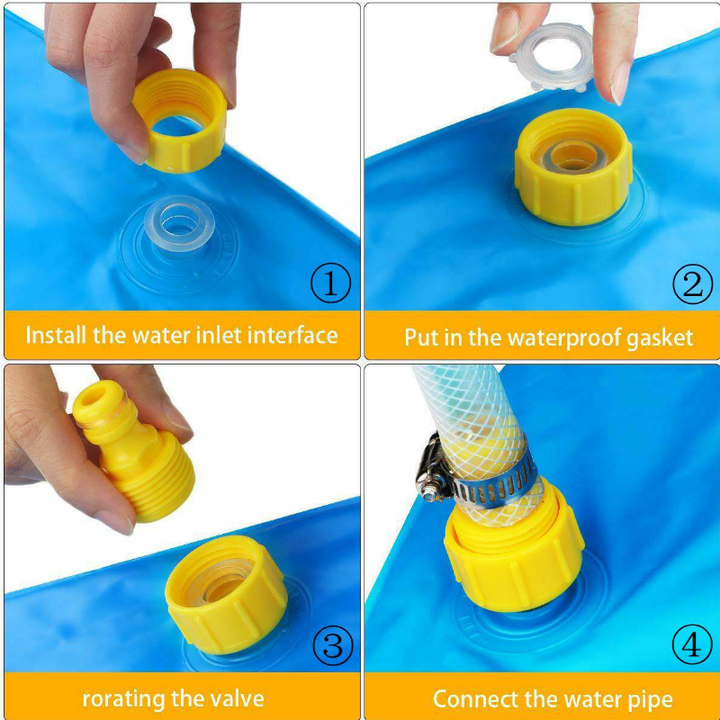 ①
Install the water inlet interface

②
Put in the waterproof gasket

③
rorating the valve

④
Connect the water pipe