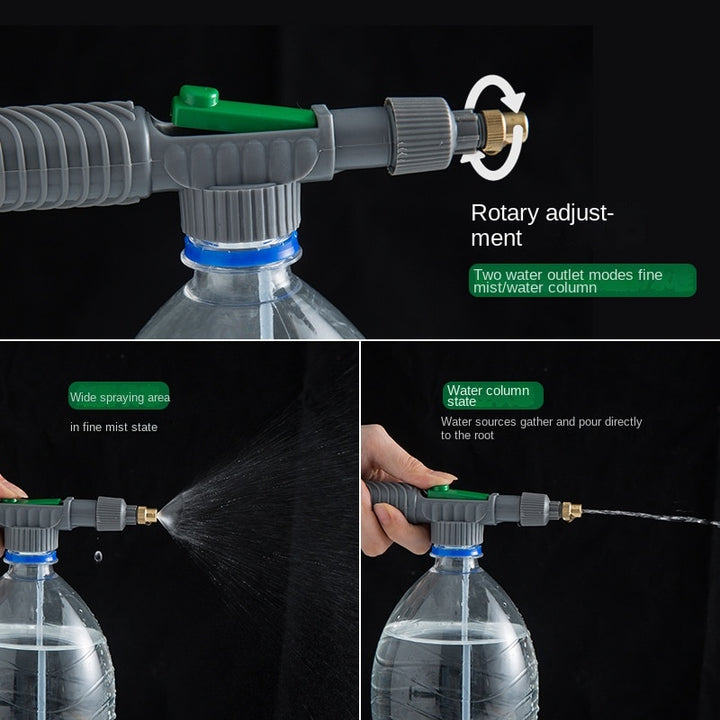 Rotary adjustment

Two water outlet modes fine mist/water column

Wide spraying area

in fine mist state

Water column state

Water sources gather and pour directly to the root